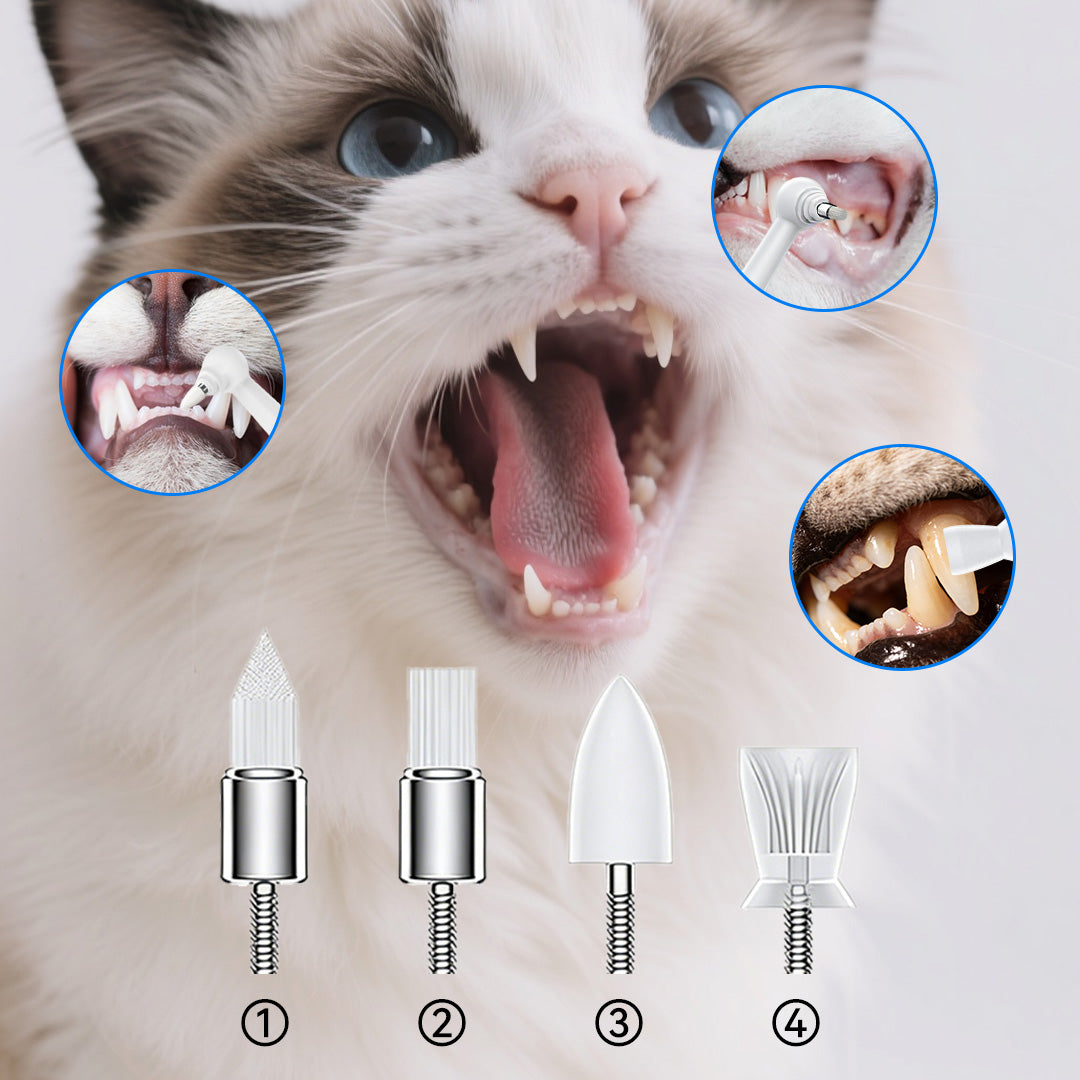 ① ② ③ ④