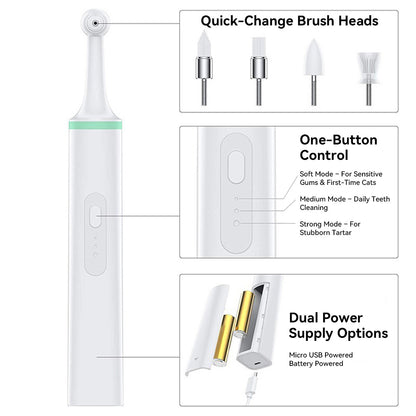 Quick-Change Brush Heads

One-Button Control

Soft Mode – For Sensitive Gums & First-Time Cats

Medium Mode – Daily Teeth Cleaning

Strong Mode – For Stubborn Tartar

Dual Power Supply Options

Micro USB Powered
Battery Powered