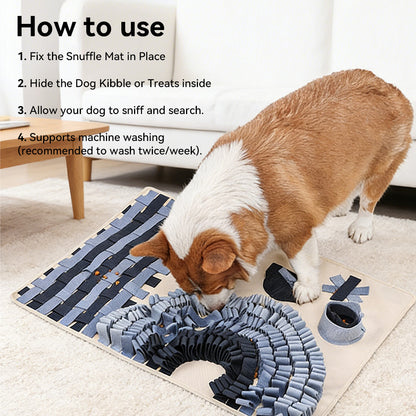 How to use

1. Fix the Snuffle Mat in Place

2. Hide the Dog Kibble or Treats inside

3. Allow your dog to sniff and search.

4. Supports machine washing (recommended to wash twice/week).