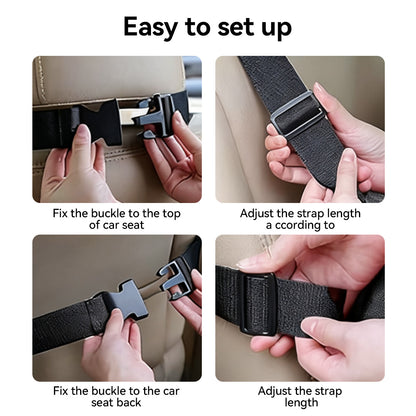 Easy to set up

Fix the buckle to the top of car seat

Adjust the strap length a ccording to

Fix the buckle to the car seat back

Adjust the strap length